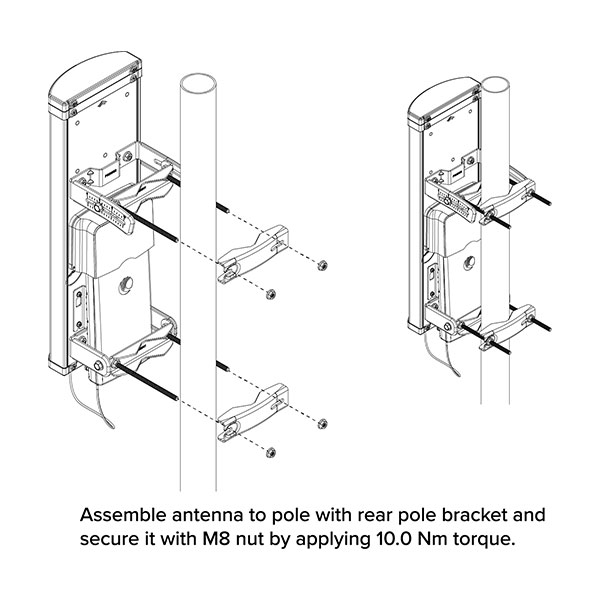 Assemble antenna to pole with rear pole bracket and secure it with M8 nut by applying 10.0 Nm torque.