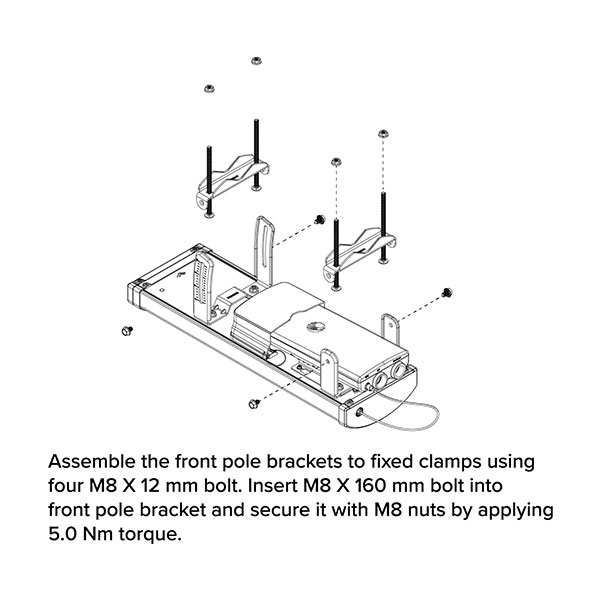 Assemble the front pole brackets to fixed clamps using four M8 X 12 mm bolt. Insert M8 X 160 mm bolt into front pole bracket and secure it with M8 nuts by applying 5.0 Nm torque.