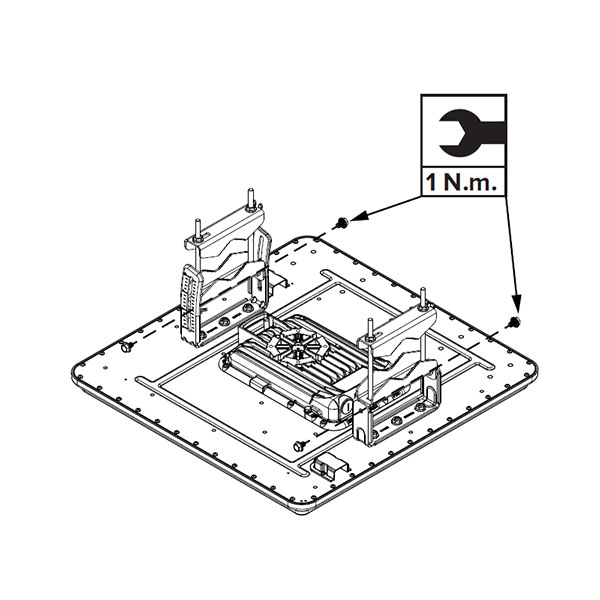 1 N.m.