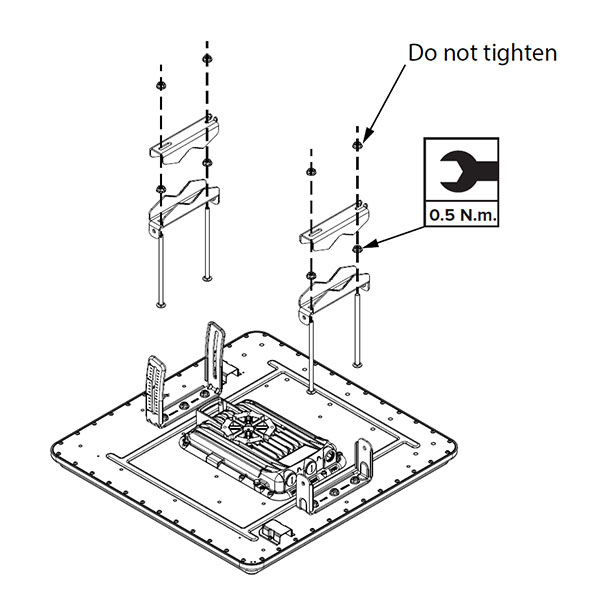 Do not tighten

0.5 N.m.