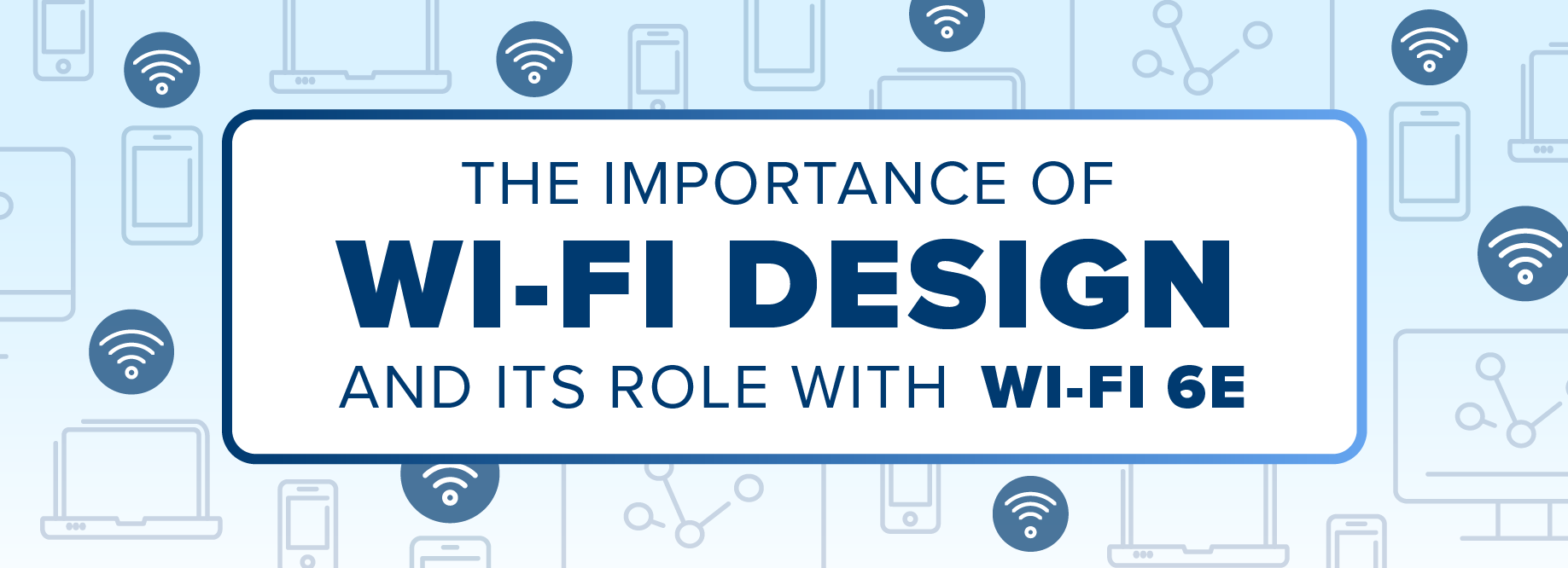 THE IMPORTANCE OF
WI-FI DESIGN
AND ITS ROLE WITH WI-FI 6E